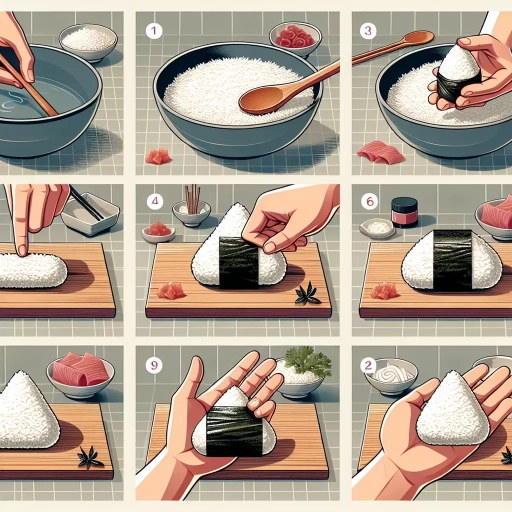 1

3

4

6

9

2