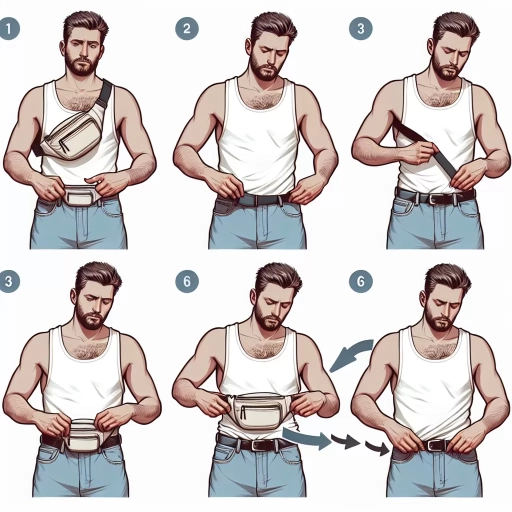 1

2

3

3

6

6