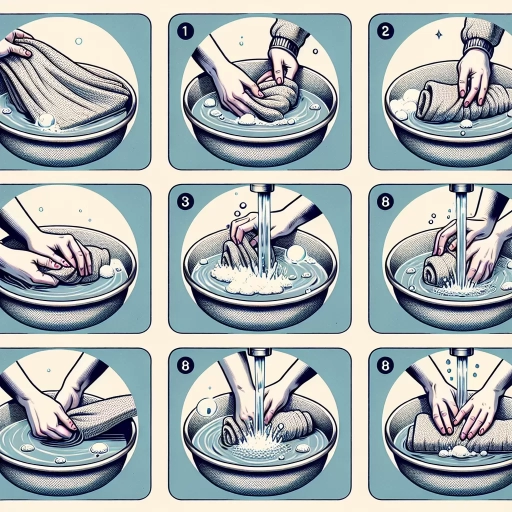 1

2

3

8

8

8