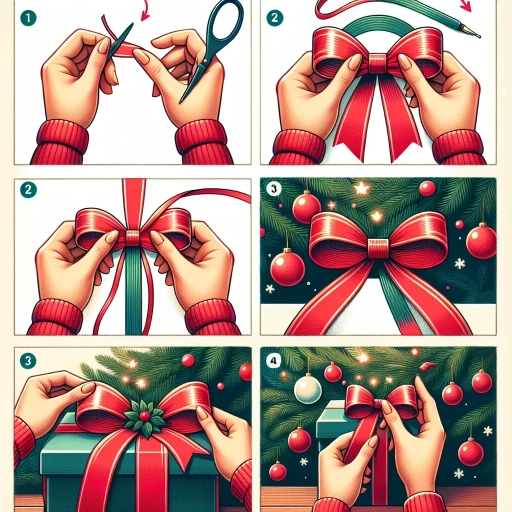 1

2

2

3

3

4