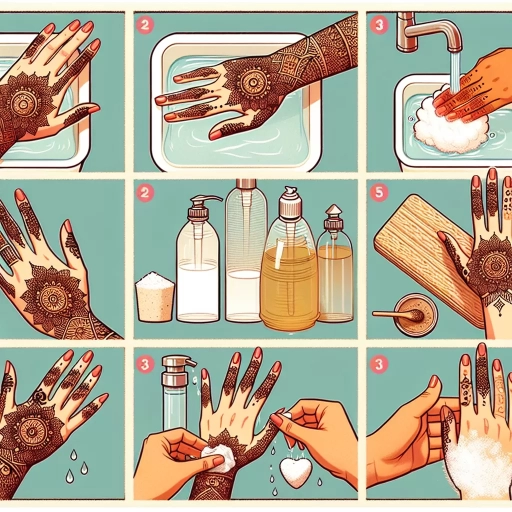 2

3

2

5

3

3