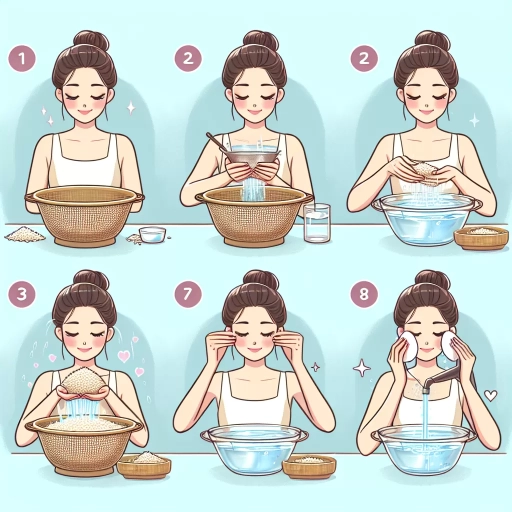 1

2

2

3

7

8