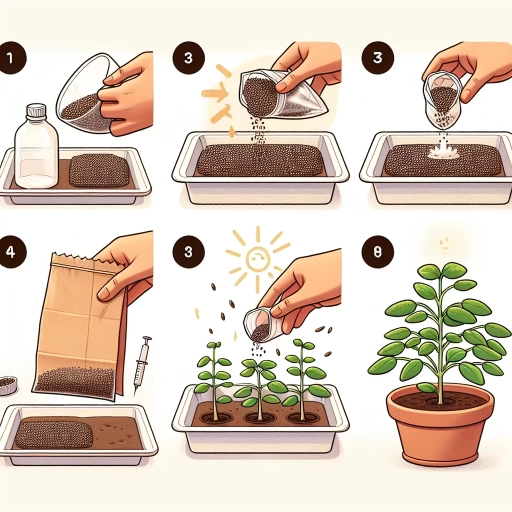 1

3

3

4

3

8