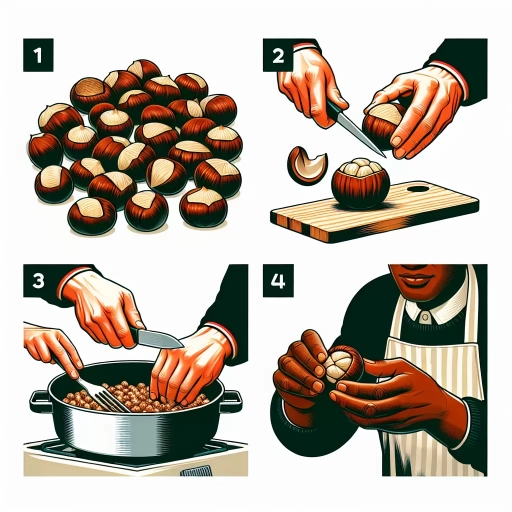 1

2

3

4