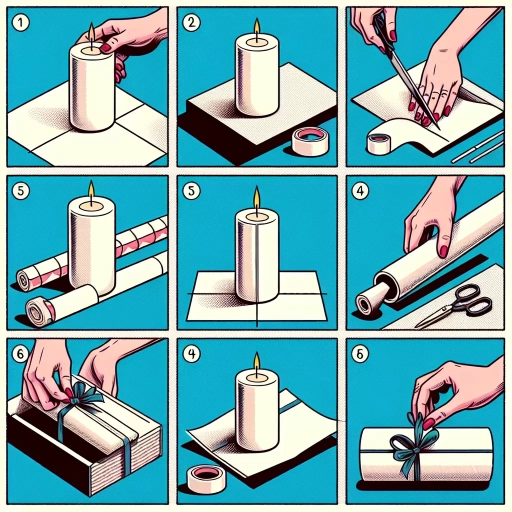 1

2

5

5

4

6

4

6