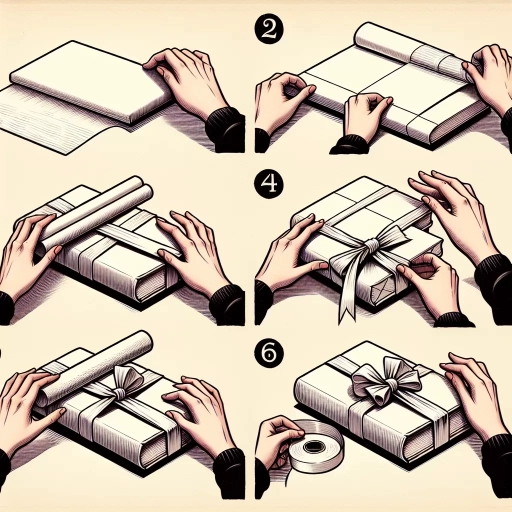 2

4

6