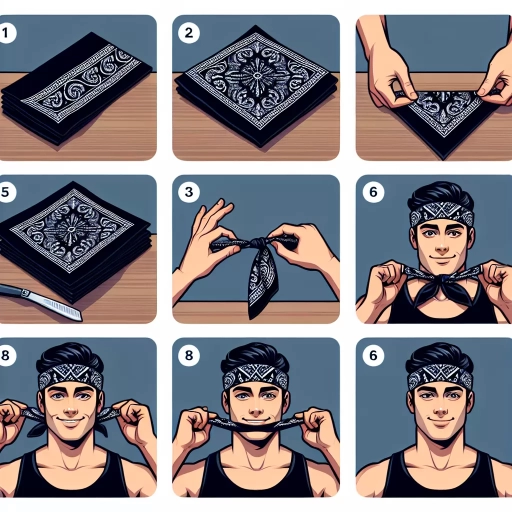 1

2

5

3

6

8

8

6