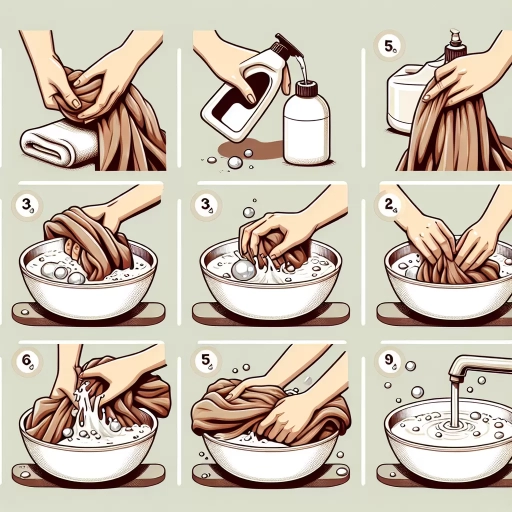 5.

3.

3.

2.

6.

5.

9.