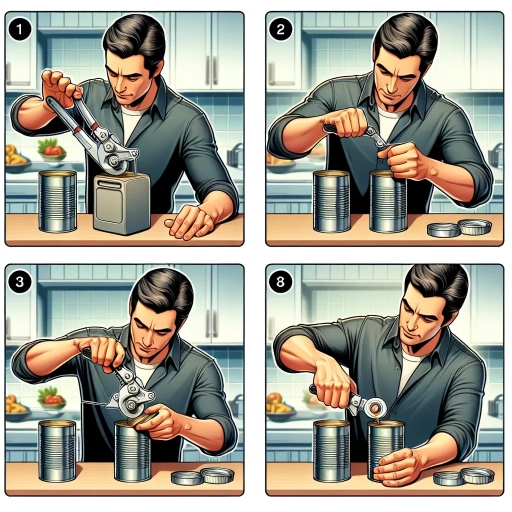 1

2

3

8