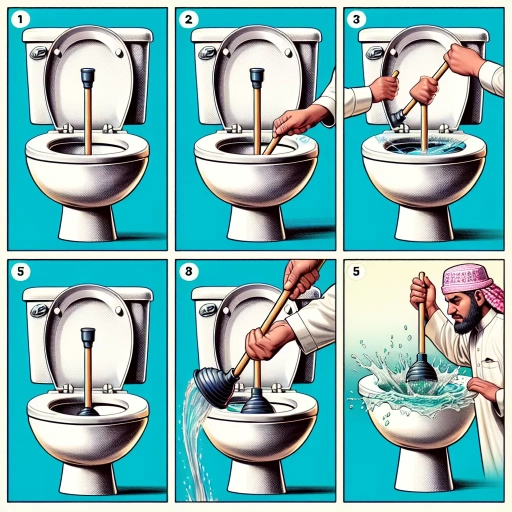 1

2

3

5

8

5