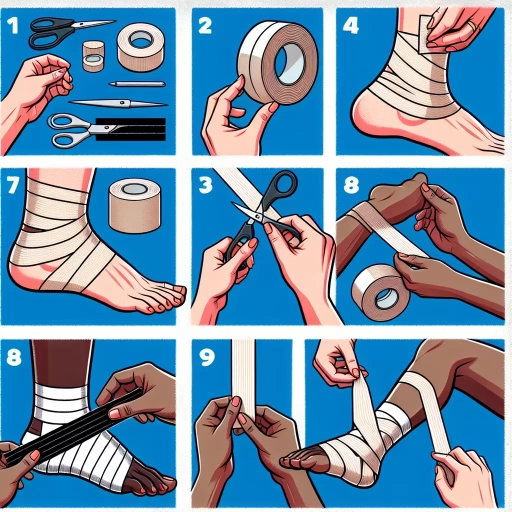 1

2

4

7

3

8

8

9