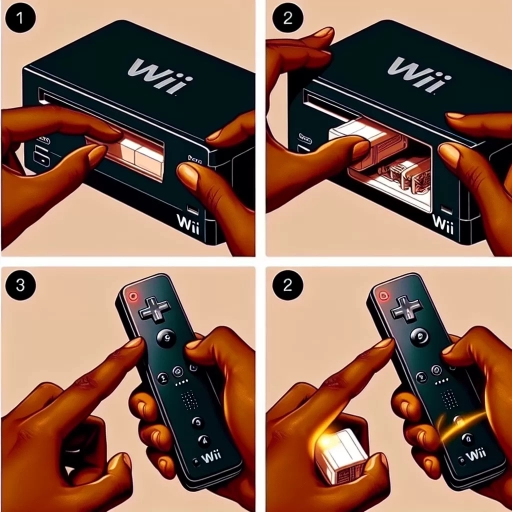 1

Wii

Wii

2

Wii

Wii

3

Wii

2

Wii