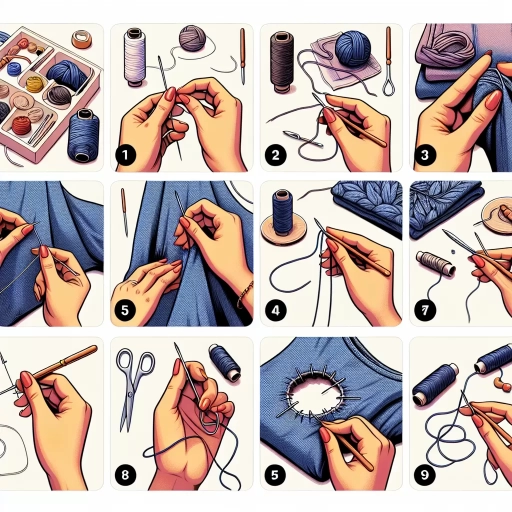 1
2
3
5
4
7
8
5
9