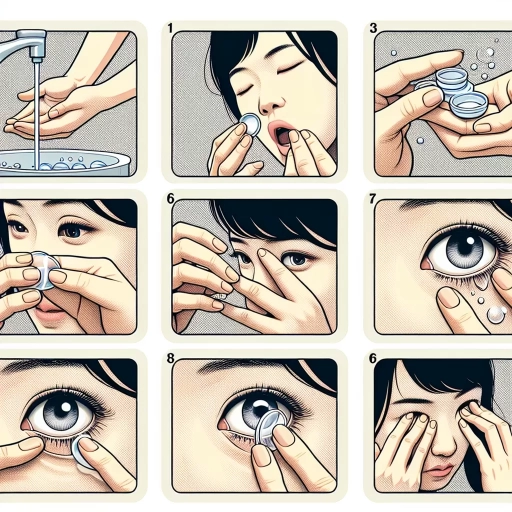 1

3

6

7

8

6