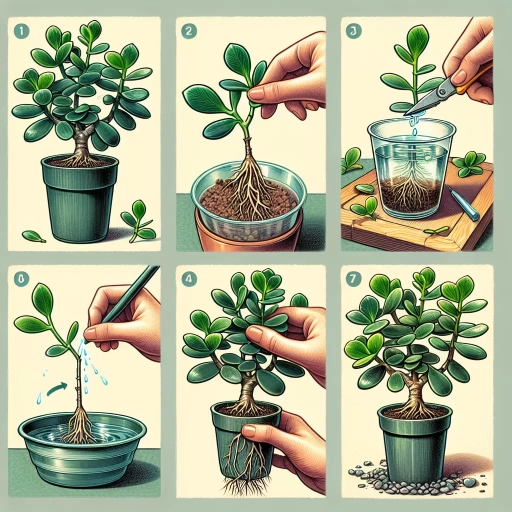 1

2

3

0

4

7