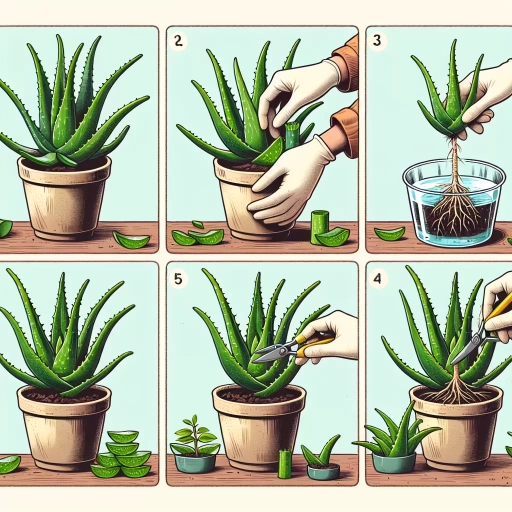 2

3

5

4