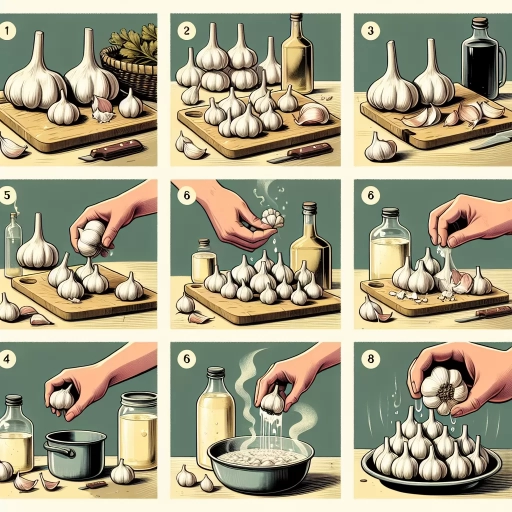 1

2

3

5

6

6

4

6

8