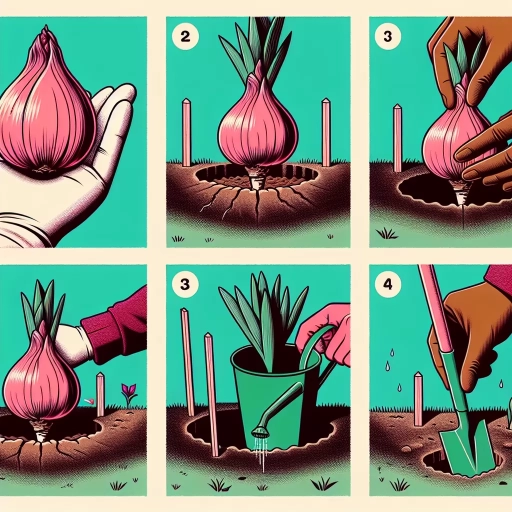 2

3

3

4