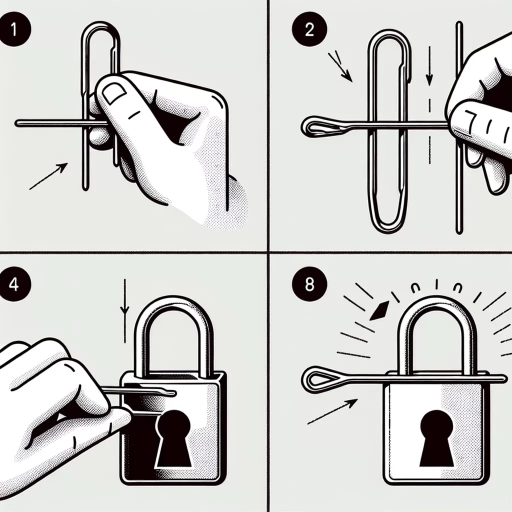 1

2

4

8