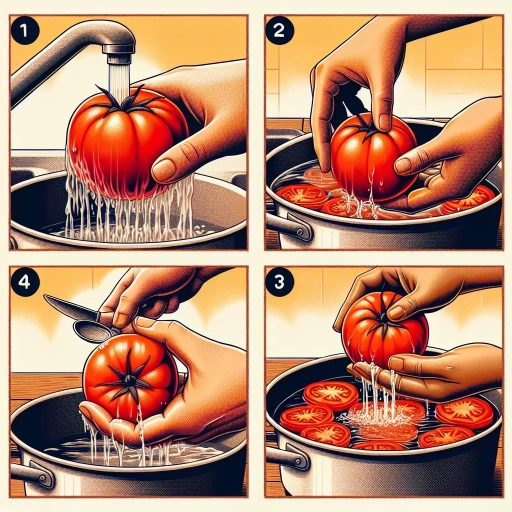 1

2

4

3