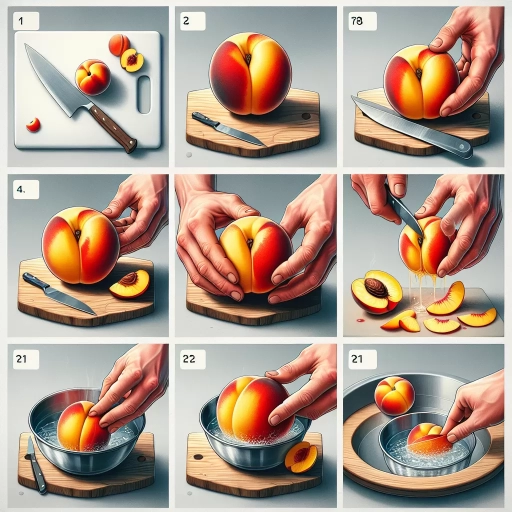 1

2

78

4.

21

22

21