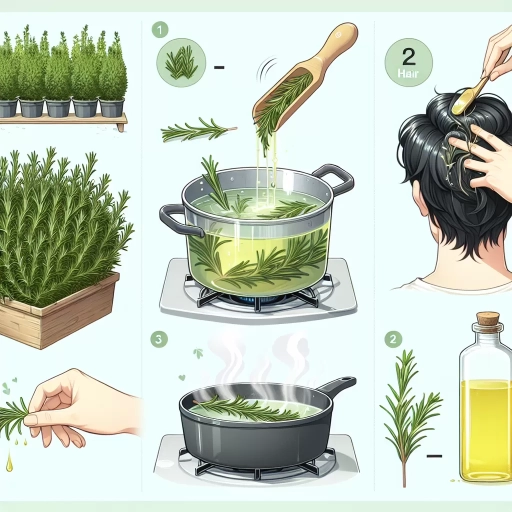 1

2
Hair

3

2