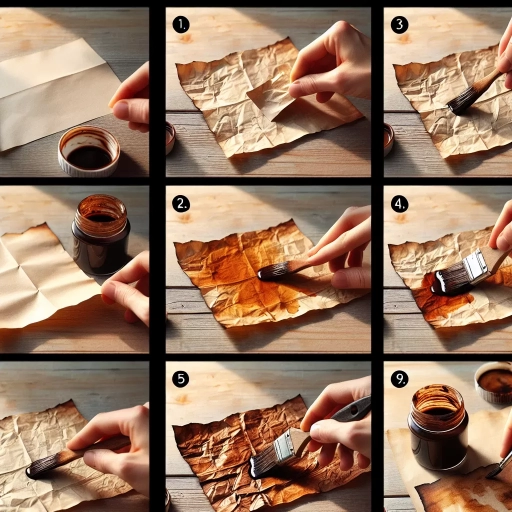 1.

3

2.

4.

5

9.