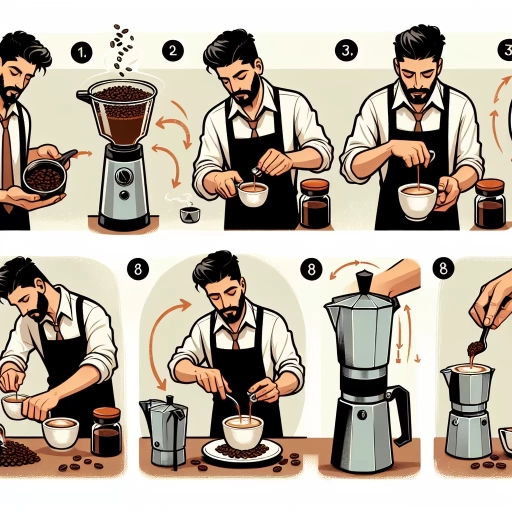 1.

2

3.

3

8

8

8