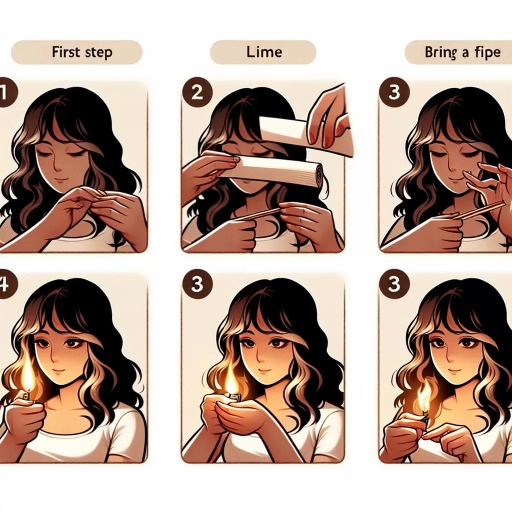 First step

Lime

Bring a fipe

1

2

3

4

3

3