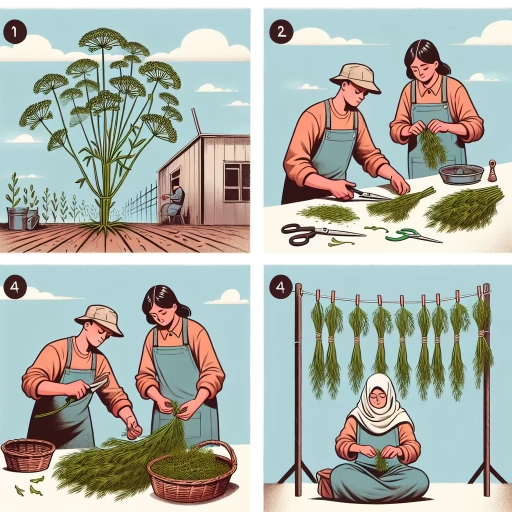 1

2

4

4