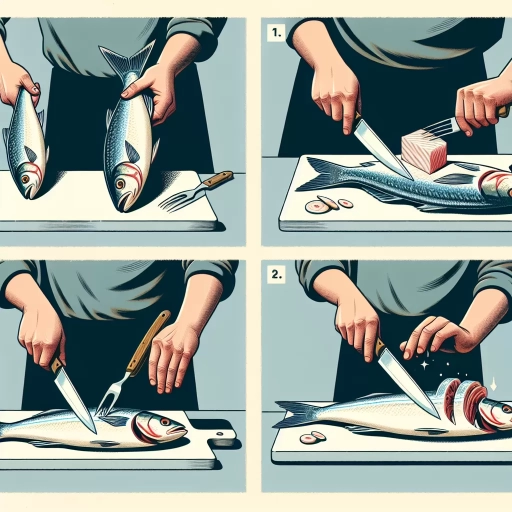 1.

2.