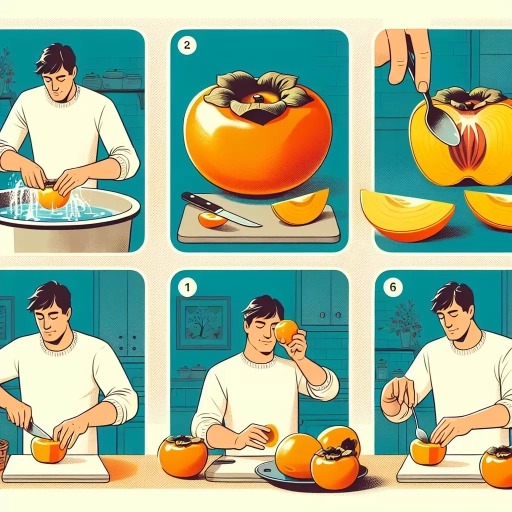 2

1

6