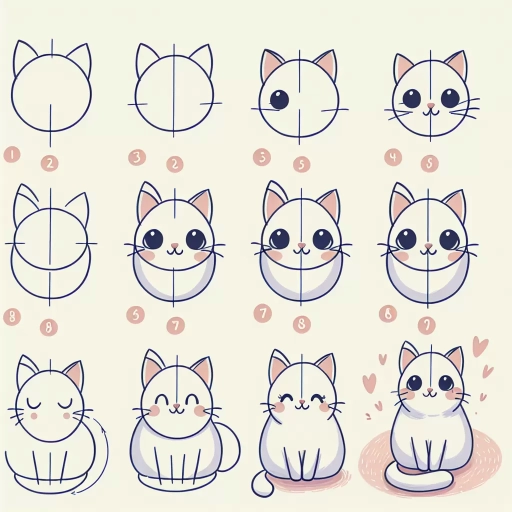 1 2 3 2 5 5 4 5

8 8 5 7 7 8 6 7