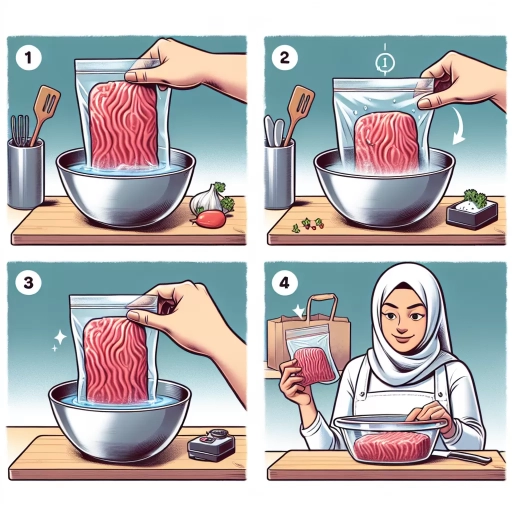 1

2

1

3

4