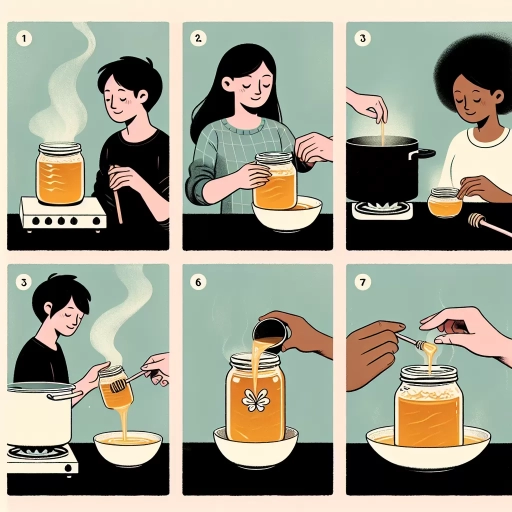 1

2

3

3

6

7