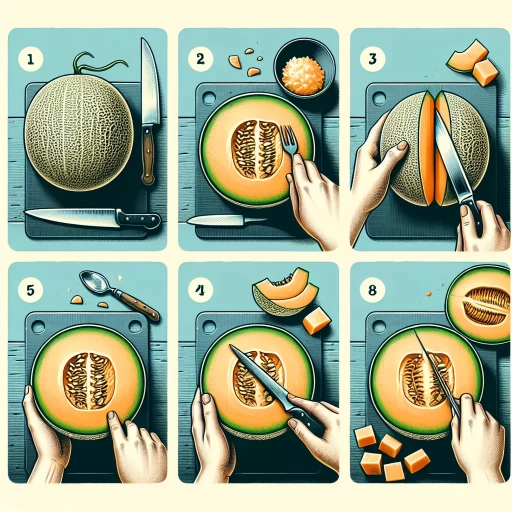 1

2

3

5

4

8