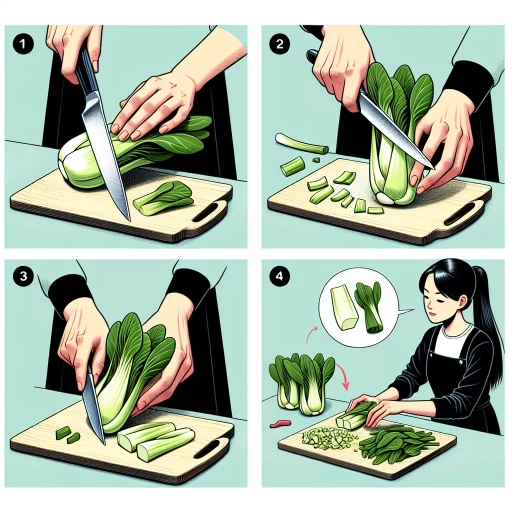 1
2
3
4