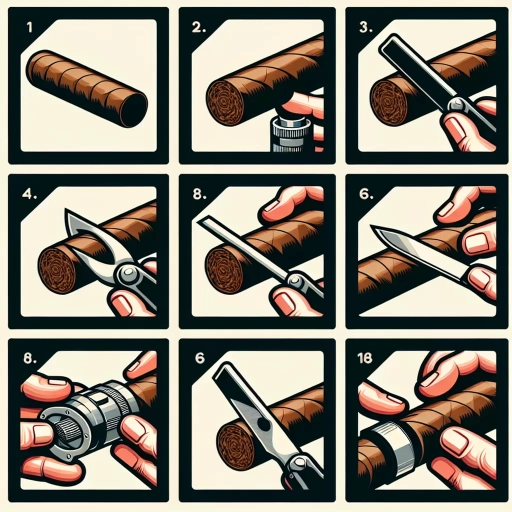 1

2.

3.

4.

8.

6.

8.

6

18