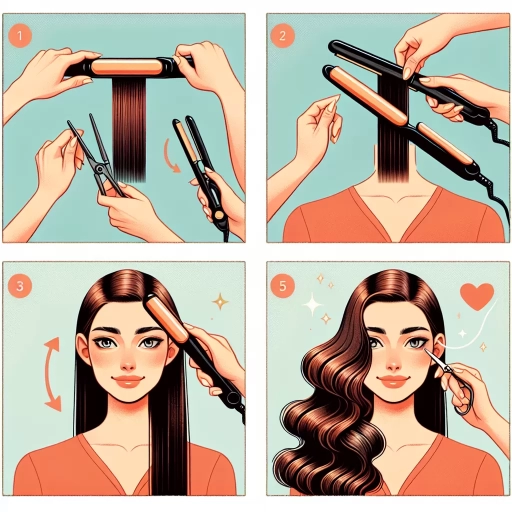 1

2

3

5