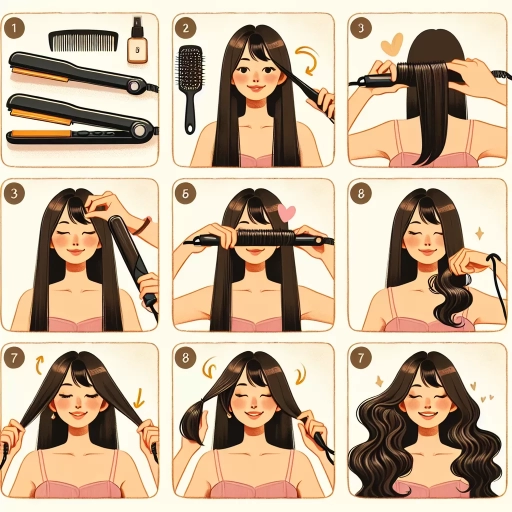 1

2

3

3

6

8

7

8

7