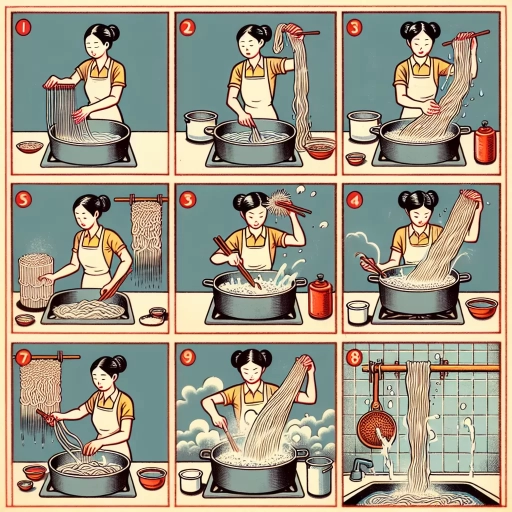 1

2

3

5

3

4

7

9

8