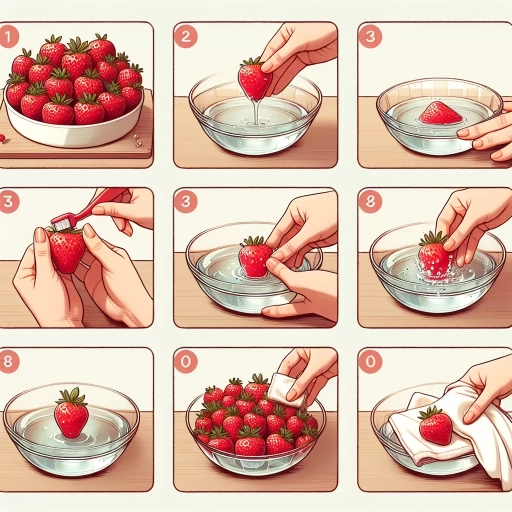 1

2

3

3

3

8

8

0

0