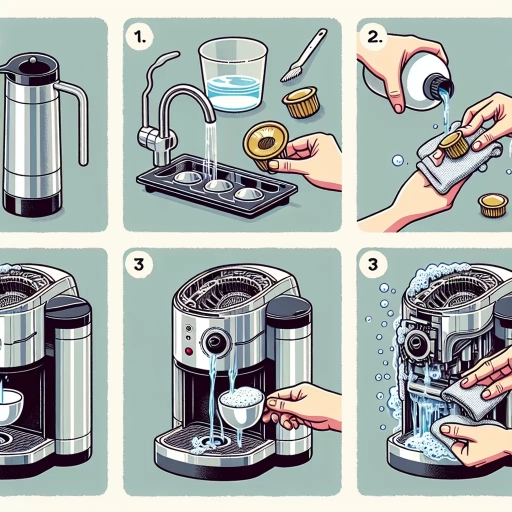 1.

2.

3

3