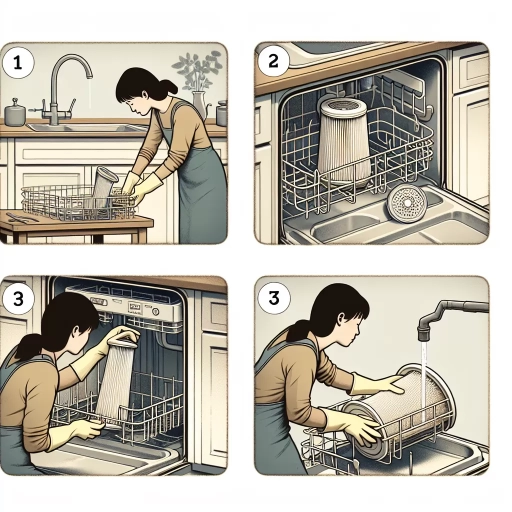 1

2

3

3