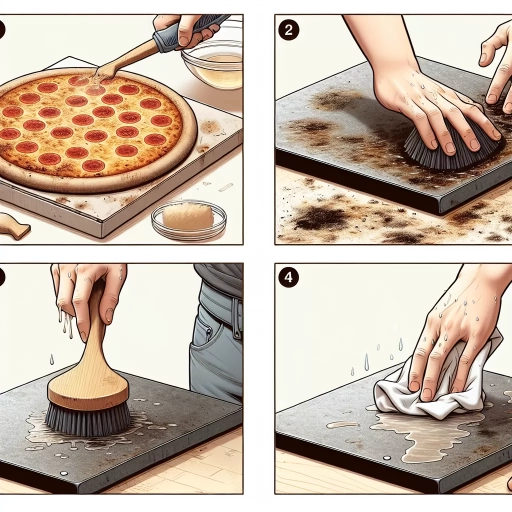 2

4