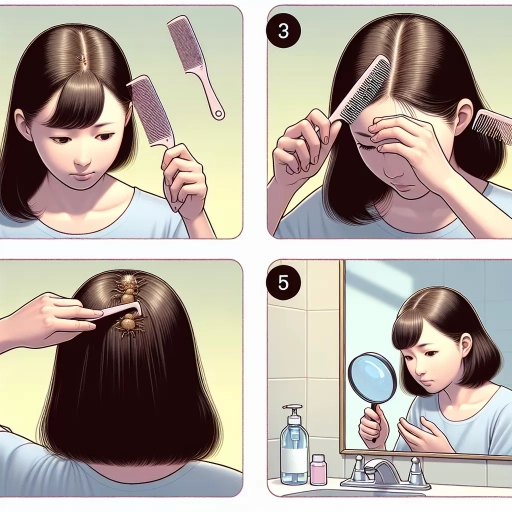 3

5