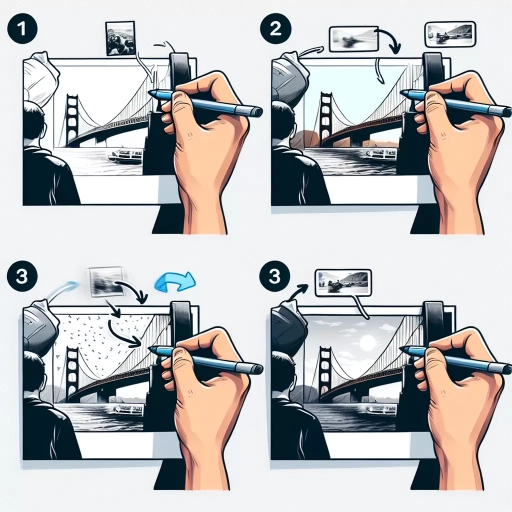 1

2

3

3