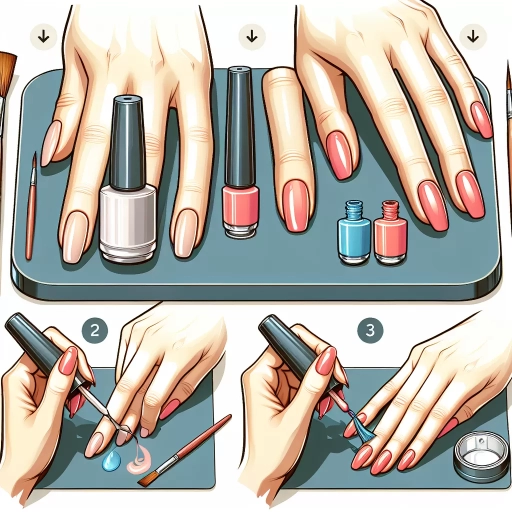 2

3