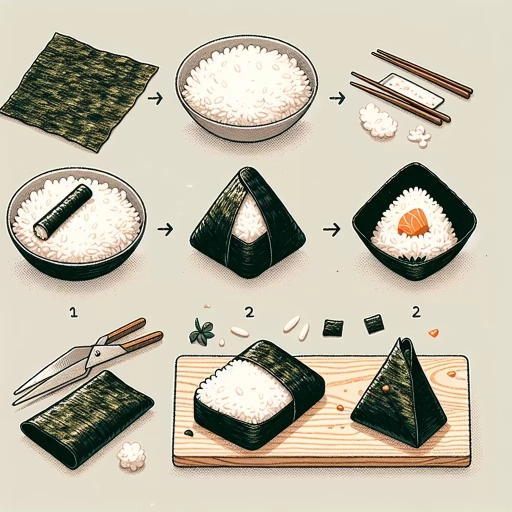 1

2

2