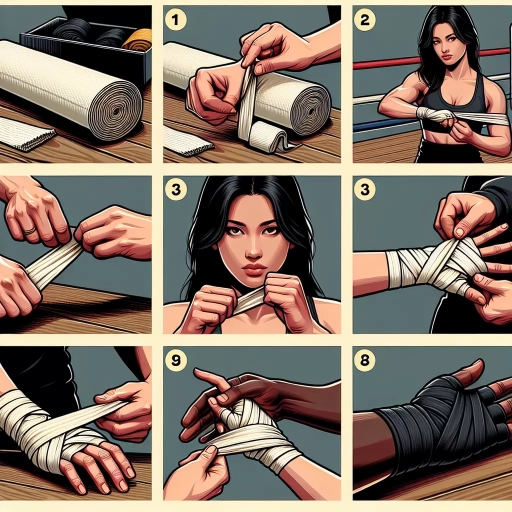 1

2

3

3

9

8